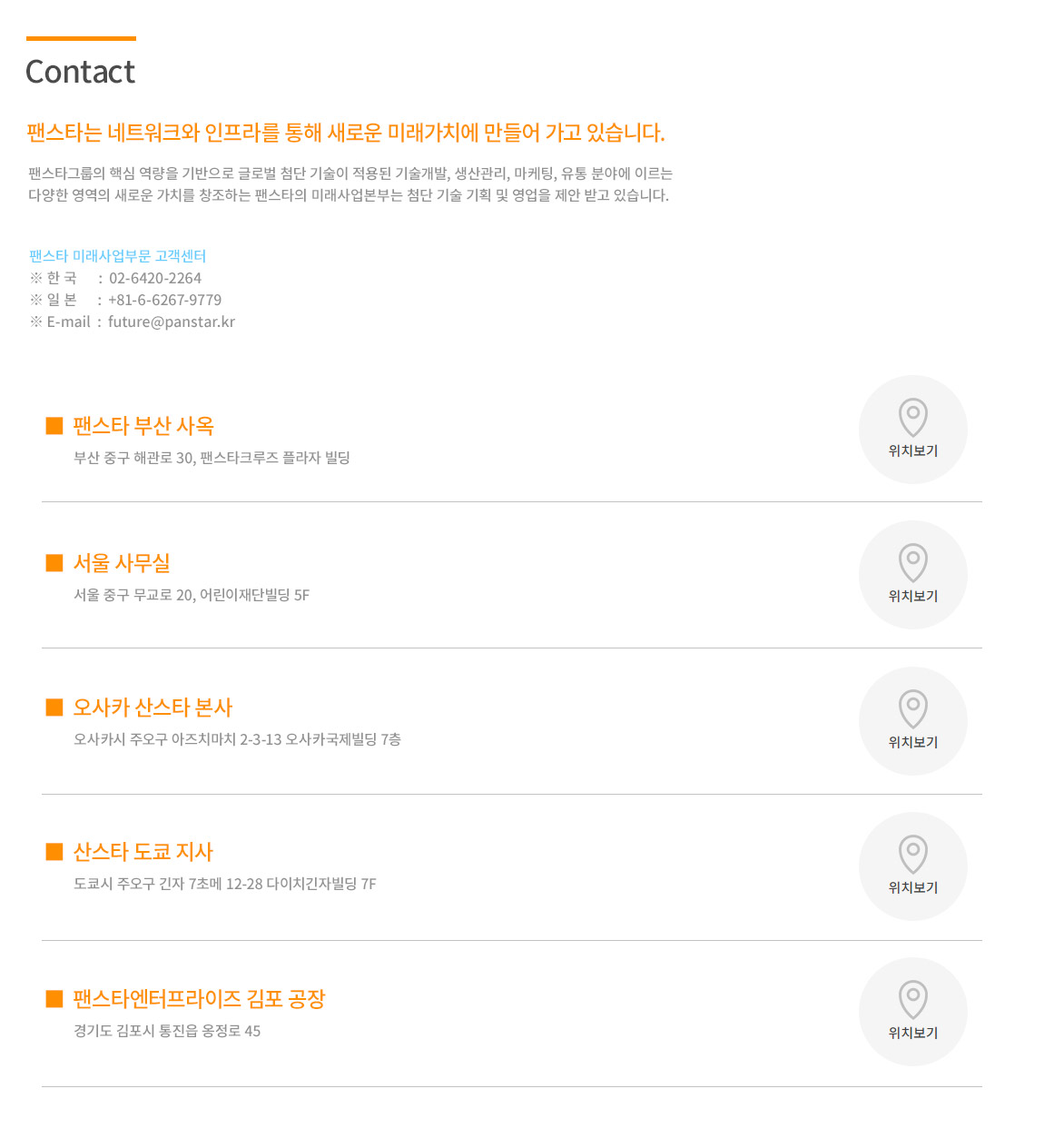 Contact

팬스타는 네트워크와 인프라를 통해 새로운 미래가치에 만들어 가고 있습니다.

팬스타그룹의 핵심 역량을 기반으로 글로벌 첨단 기술이 적용된 기술개발, 생산관리, 마케팅, 유통 분야에 이르는 다양한 영역의 새로운 가치를 창조하는 팬스타의 미래사업본부는 첨단 기술 기획 및 영업을 제안 받고 있습니다.

팬스타 미래사업부문 고객센터
※ 한 국 : 02-6420-2264
※ 일 본 : +81-6-6267-9779
※ E-mail : future@panstar.kr

■ 팬스타 부산 사옥
부산 중구 해관로 30, 팬스타크루즈 플라자 빌딩
위치보기

■ 서울 사무실
서울 중구 무교로 20, 어린이재단빌딩 5F
위치보기

■ 오사카 산스타 본사
오사카시 주오구 아즈치마치 2-3-13 오사카국제빌딩 7층
위치보기

■ 산스타 도쿄 지사
도쿄시 주오구 긴자 7초메 12-28 다이치긴자빌딩 7F
위치보기

■ 팬스타엔터프라이즈 김포 공장
경기도 김포시 통진읍 옹정로 45
위치보기